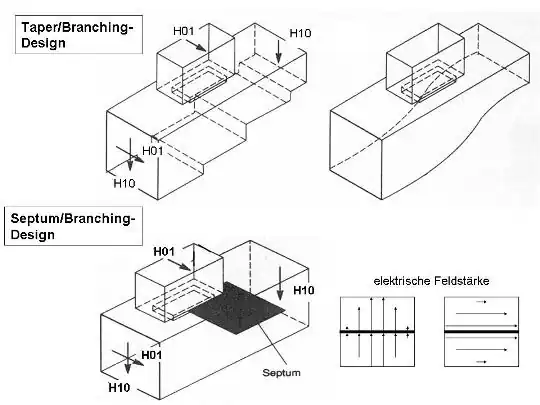 Taper/Branching-Design

H01

H10

H01

H10

Septum/Branching-Design

H01

H10

H01

H10

Septum

elektrische Feldstärke