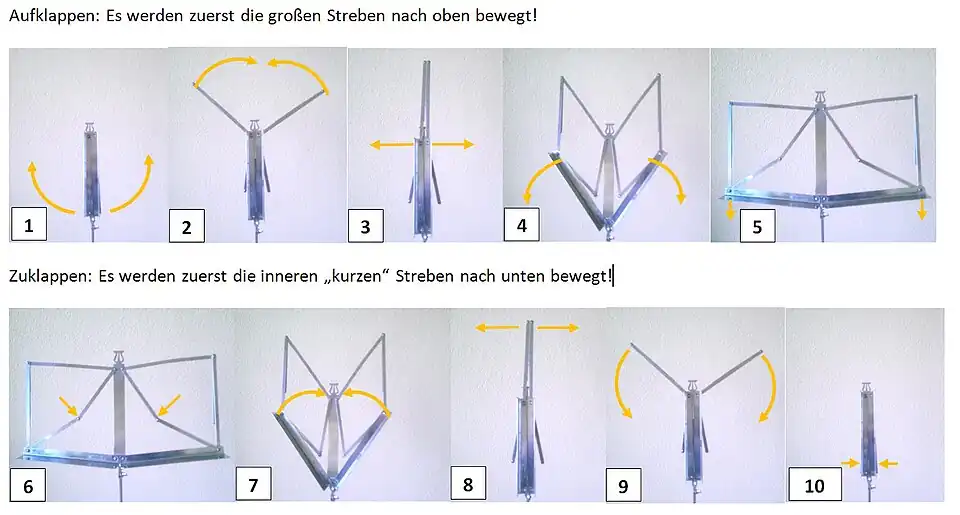 Aufklappen: Es werden zuerst die großen Streben nach oben bewegt!

1

2

3

4

5

Zuklappen: Es werden zuerst die inneren „kurzen“ Streben nach unten bewegt!

6

7

8

9

10