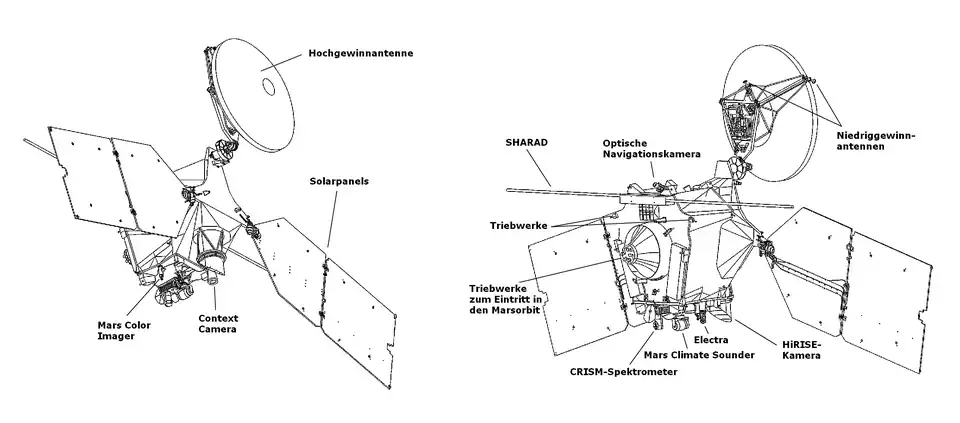 Hochgewinnantenne

Solarpanels

Mars Color Imager

Context Camera

SHARAD

Optische Navigationskamera

Niedriggewinnantennen

Triebwerke

Triebwerke zum Eintritt in den Marsorbit

Electra

HiRISE-Kamera

Mars Climate Sounder

CRISM-Spektrometer