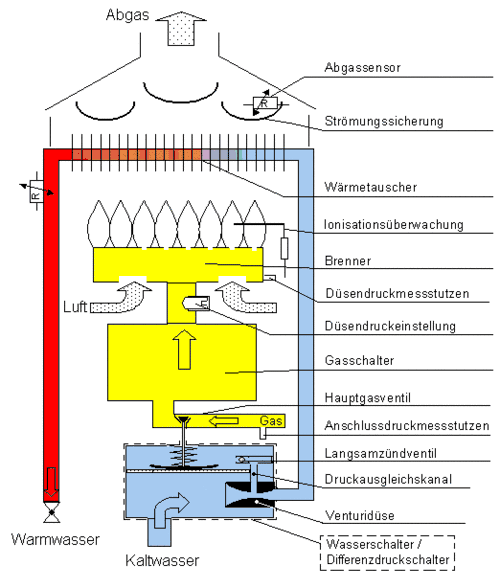 Abgas

Abgassensor

R

Strömungssicherung

R

Wärmetauscher

Ionisationsüberwachung

Brenner

Düsendruckmessstutzen

Luft

Düsendruckeinstellung

Gasschalter

Hauptgasventil

Gas

Anschlussdruckmessstutzen

Langsamzündventil

Druckausgleichskanal

Venturidüse

Warmwasser

Kaltwasser

Wasserschalter / Differenzdruckschalter